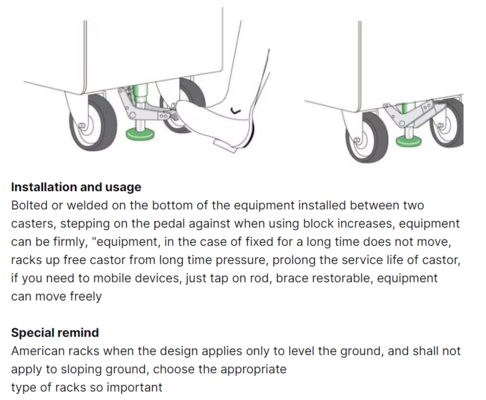 Installation and usage
Bolted or welded on the bottom of the equipment installed between two casters, stepping on the pedal against when using block increases, equipment can be firmly, "equipment, in the case of fixed for a long time does not move, racks up free castor from long time pressure, prolong the service life of castor, if you need to mobile devices, just tap on rod, brace restorable, equipment can move freely

Special remind
American racks when the design applies only to level the ground, and shall not apply to sloping ground, choose the appropriate
type of racks so important